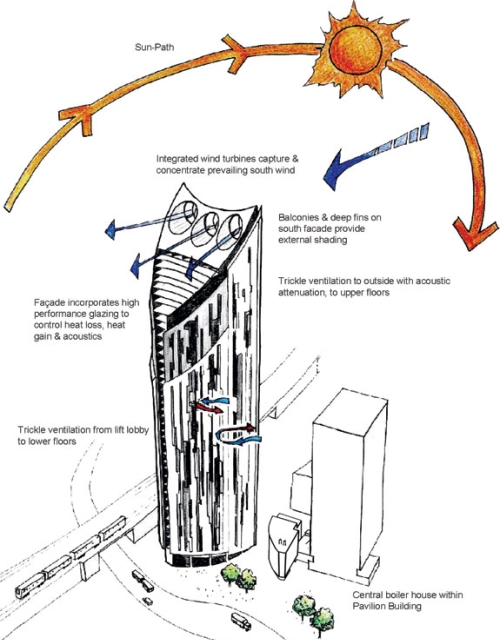 Sun-Path

Integrated wind turbines capture & concentrate prevailing south wind

Balconies & deep fins on south facade provide external shading

Trickle ventilation to outside with acoustic attenuation, to upper floors

Façade incorporates high performance glazing to control heat loss, heat gain & acoustics

Trickle ventilation from lift lobby to lower floors

Central boiler house within Pavilion Building