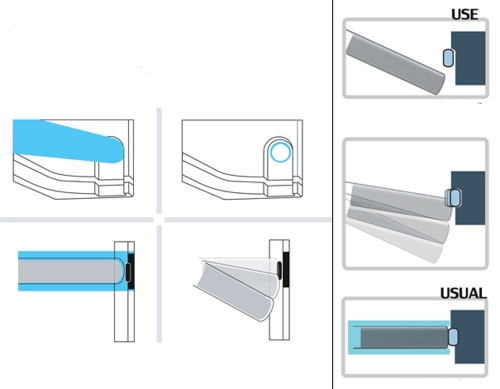 USE

USUAL