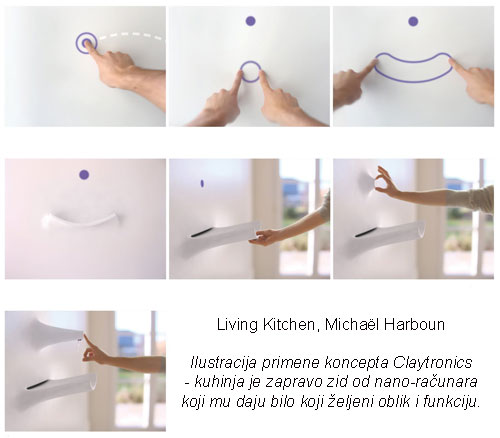 Living Kitchen, Michaël Harboun

Ilustracija primene koncepta Claytronics - kuhinja je zapravo zid od nano-računara koji mu daju bilo koji željeni oblik i funkciju.