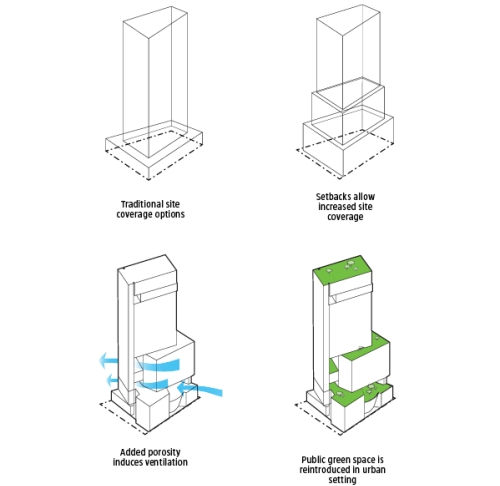 Traditional site coverage options

Setbacks allow increased site coverage

Added porosity induces ventilation

Public green space is reintroduced in urban setting