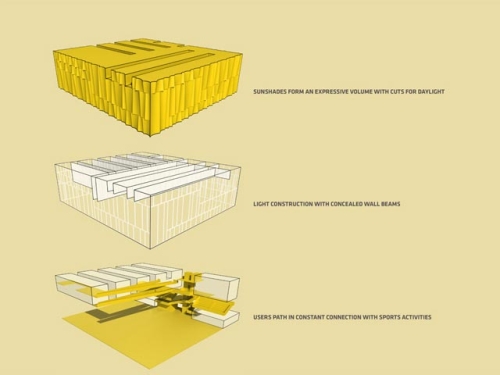 SUNSHADES FORM AN EXPRESSIVE VOLUME WITH CUTS FOR DAYLIGHT

LIGHT CONSTRUCTION WITH CONCEALED WALL BEAMS

USERS PATH IN CONSTANT CONNECTION WITH SPORTS ACTIVITIES