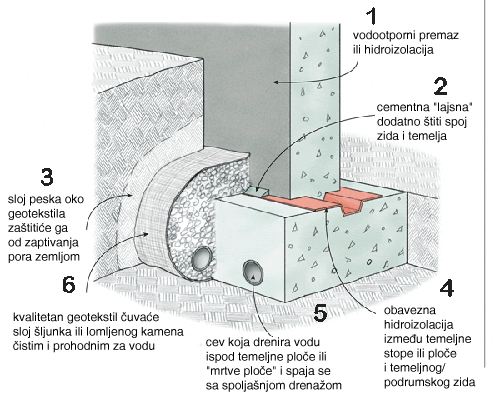 1
vodootporni premaz ili hidroizolacija

2
cementna "lajsna" dodatno štiti spoj zida i temelja

3
sloj peska oko geotekstila zaštitiće ga od zaptivanja pora zemljom

6

kvalitetan geotekstil čuvaće sloj šljunka ili lomljenog kamena čistim i prohodnim za vodu

5

cev koja drenira vodu ispod temeljne ploče ili "mrtve ploče" i spaja se sa spoljašnjom drenažom

4

obavezna hidroizolacija između temeljne stope ili ploče i temeljnog/ podrumskog zida