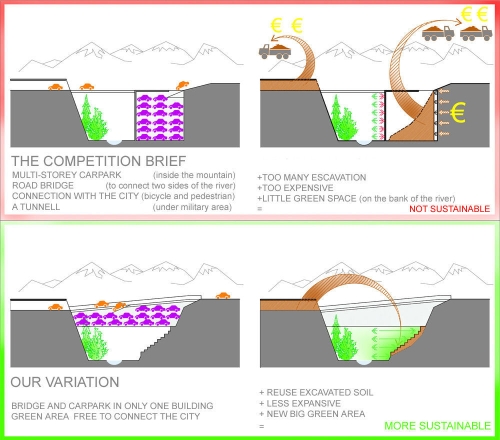 € €

€ €

€

THE COMPETITION BRIEF

MULTI-STOREY CARPARK (inside the mountain)
ROAD BRIDGE (to connect two sides of the river)
CONNECTION WITH THE CITY (bicycle and pedestrian)
A TUNNELL (under military area)

+TOO MANY ESCAVATION
+TOO EXPENSIVE
+LITTLE GREEN SPACE (on the bank of the river)
=
NOT SUSTAINABLE

OUR VARIATION

BRIDGE AND CARPARK IN ONLY ONE BUILDING
GREEN AREA FREE TO CONNECT THE CITY

+ REUSE EXCAVATED SOIL
+ LESS EXPANSIVE
+ NEW BIG GREEN AREA
=
MORE SUSTAINABLE