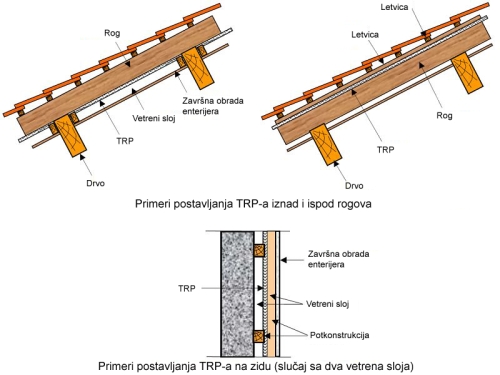 Rog

Završna obrada enterijera

Vetreni sloj

TRP

Drvo

Letvica

Letvica

Rog

TRP

Drvo

Primeri postavljanja TRP-a iznad i ispod rogova

Završna obrada enterijera

TRP

Vetreni sloj

Potkonstrukcija

Primeri postavljanja TRP-a na zidu (slučaj sa dva vetrena sloja)