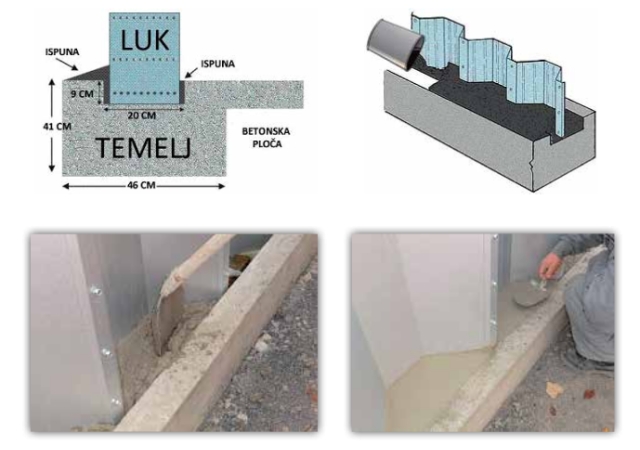 LUK

ISPUNA

ISPUNA

9 CM

20 CM

41 CM

TEMELJ

BETONSKA PLOČA

46 CM