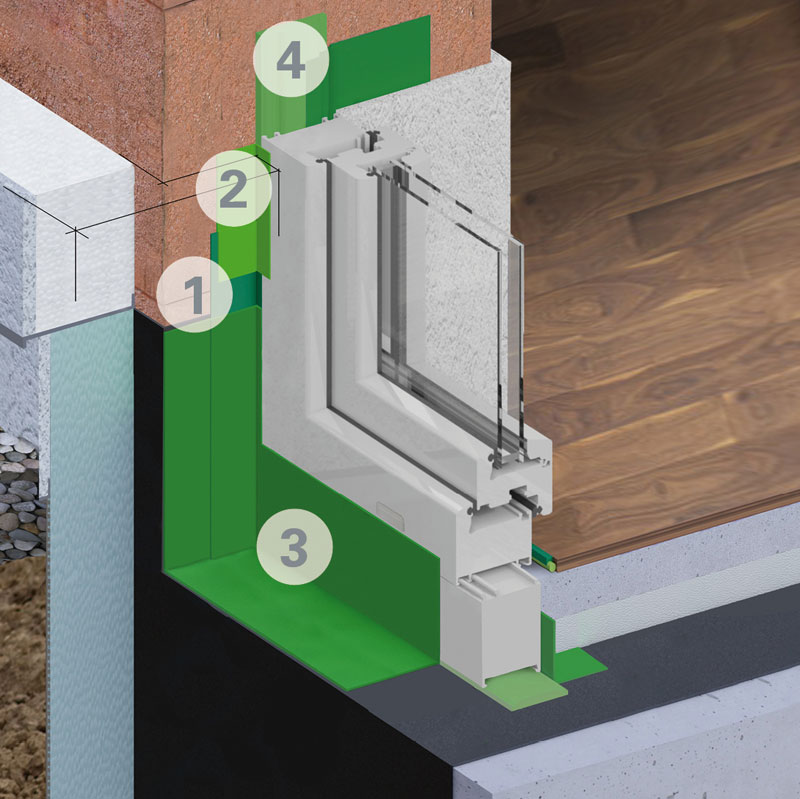 4
2
1
3