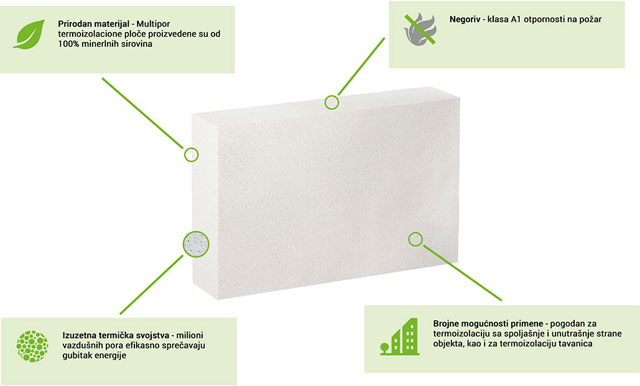 Prirodan materijal - Multipor termoizolacione ploče proizvedene su od 100% minerlnih sirovina

Negoriv - klasa A1 otpornosti na požar

Izuzetna termička svojstva - milioni vazdušnih pora efikasno sprečavaju gubitak energije

Brojne mogućnosti primene - pogodan za termoizolaciju sa spoljašnje i unutrašnje strane objekta, kao i za termoizolaciju tavanica